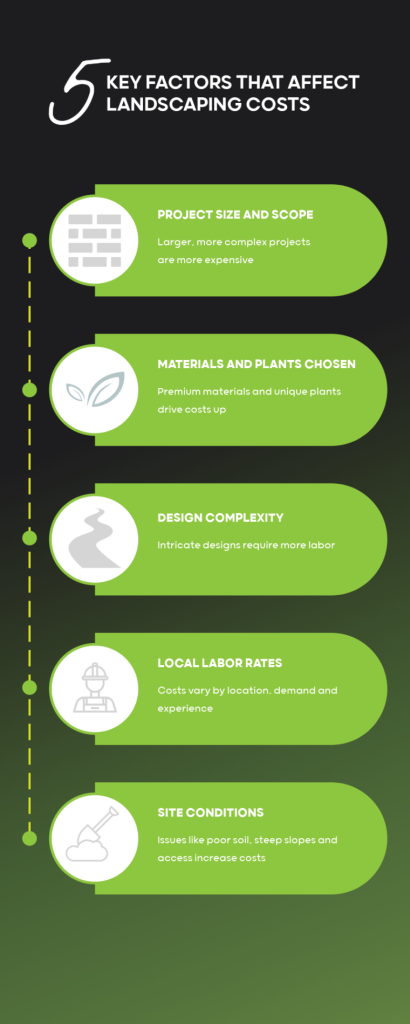 5 KEY FACTORS THAT AFFECT LANDSCAPING COSTS

PROJECT SIZE AND SCOPE

Larger, more complex projects are more expensive

MATERIALS AND PLANTS CHOSEN

Premium materials and unique plants drive costs up

DESIGN COMPLEXITY

Intricate designs require more labor

LOCAL LABOR RATES

Costs vary by location, demand and experience

SITE CONDITIONS

Issues like poor soil, steep slopes and access increase costs